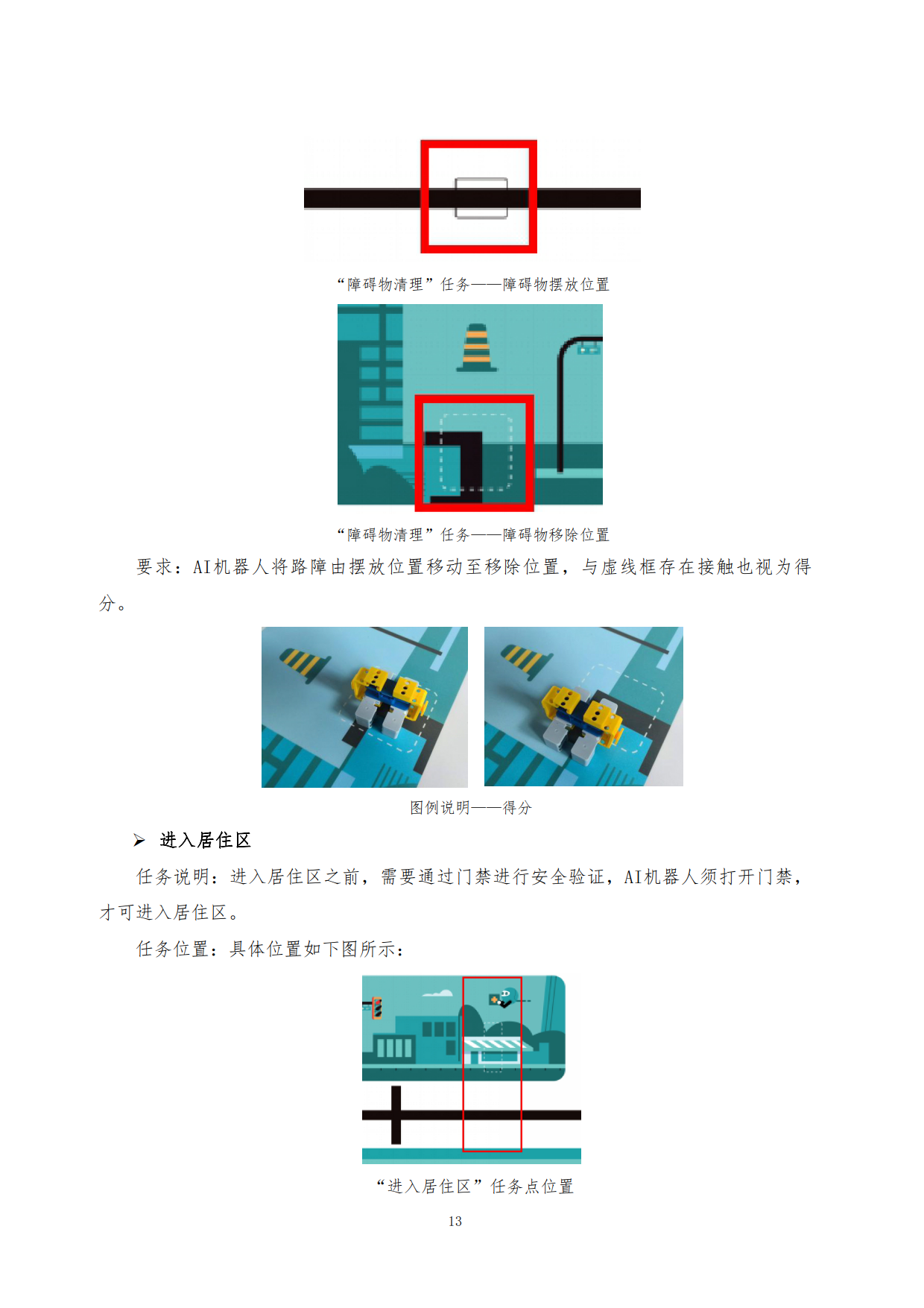 “障碍物清理”任务——障碍物摆放位置

“障碍物清理”任务——障碍物移除位置

要求：AI机器人将路障由摆放位置移动至移除位置，与虚线框存在接触也视为得分。

图例说明——得分

➢ 进入居住区

任务说明：进入居住区之前，需要通过门禁进行安全验证，AI机器人须打开门禁，才可进入居住区。

任务位置：具体位置如下图所示：

“进入居住区”任务点位置

13