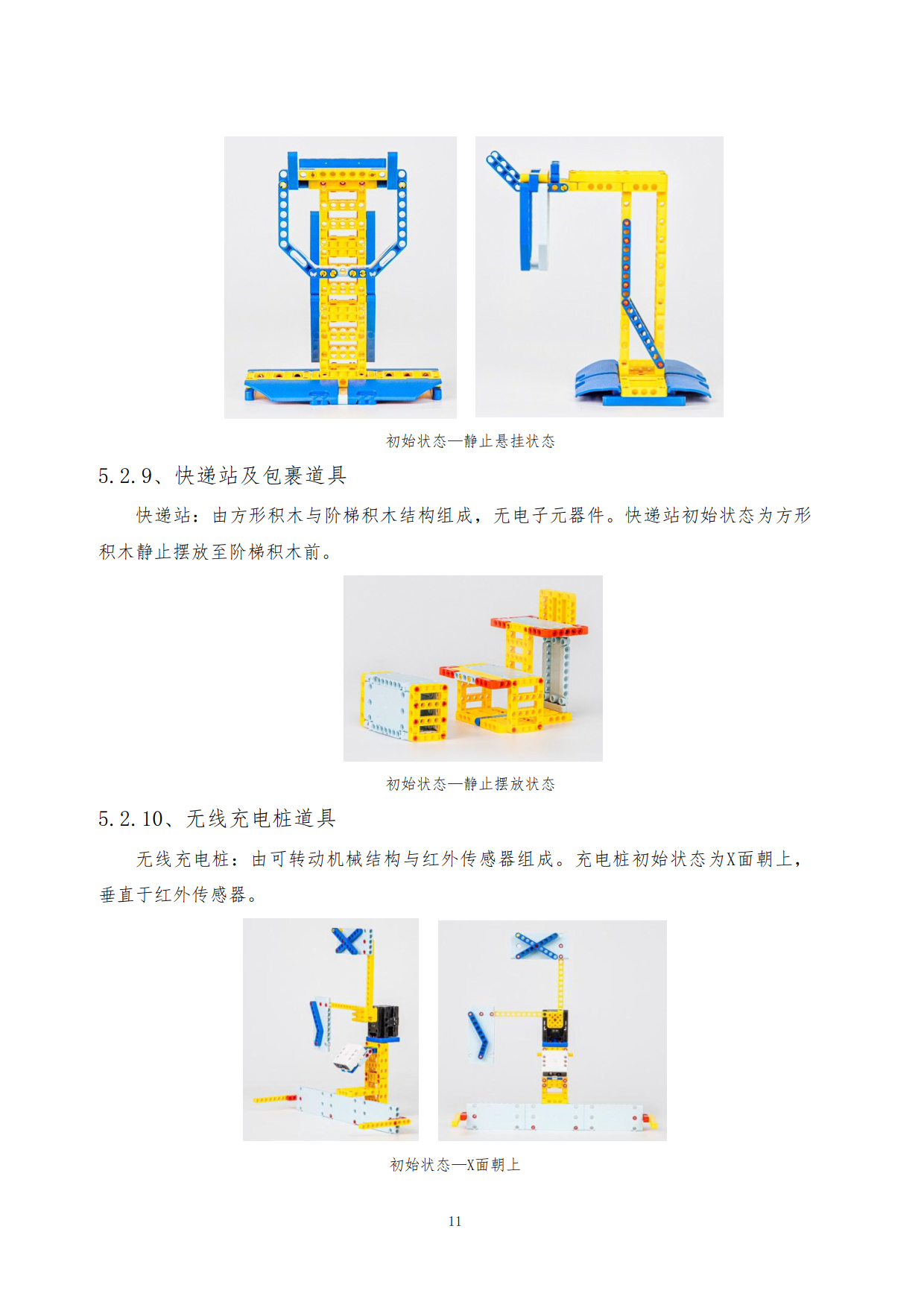 初始状态—静止悬挂状态

5.2.9、快递站及包裹道具

快递站：由方形积木与阶梯积木结构组成，无电子元器件。快递站初始状态为方形积木静止摆放至阶梯积木前。

初始状态—静止摆放状态

5.2.10、无线充电桩道具

无线充电桩：由可转动机械结构与红外传感器组成。充电桩初始状态为X面朝上，垂直于红外传感器。

初始状态—X面朝上

11