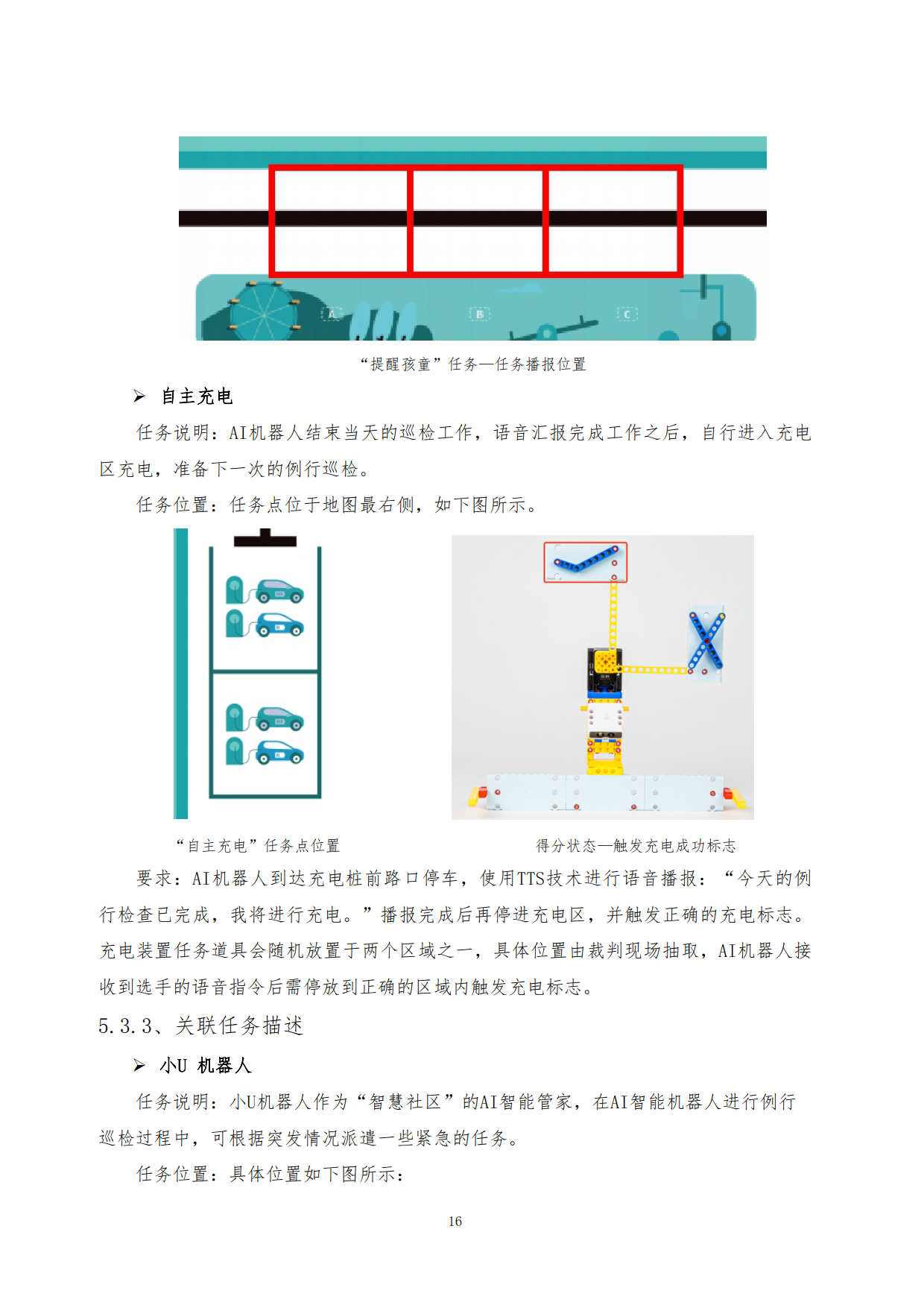 A

B

C

“提醒孩童”任务—任务播报位置

➢ 自主充电

任务说明：AI机器人结束当天的巡检工作，语音汇报完成工作之后，自行进入充电区充电，准备下一次的例行巡检。

任务位置：任务点位于地图最右侧，如下图所示。

“自主充电”任务点位置

得分状态—触发充电成功标志

要求：AI机器人到达充电桩前路口停车，使用TTS技术进行语音播报：“今天的例行检查已完成，我将进行充电。”播报完成后再停进充电区，并触发正确的充电标志。充电装置任务道具会随机放置于两个区域之一，具体位置由裁判现场抽取，AI机器人接收到选手的语音指令后需停放到正确的区域内触发充电标志。

5.3.3、关联任务描述

➢ 小U 机器人

任务说明：小U机器人作为“智慧社区”的AI智能管家，在AI智能机器人进行例行巡检过程中，可根据突发情况派遣一些紧急的任务。

任务位置：具体位置如下图所示：

16