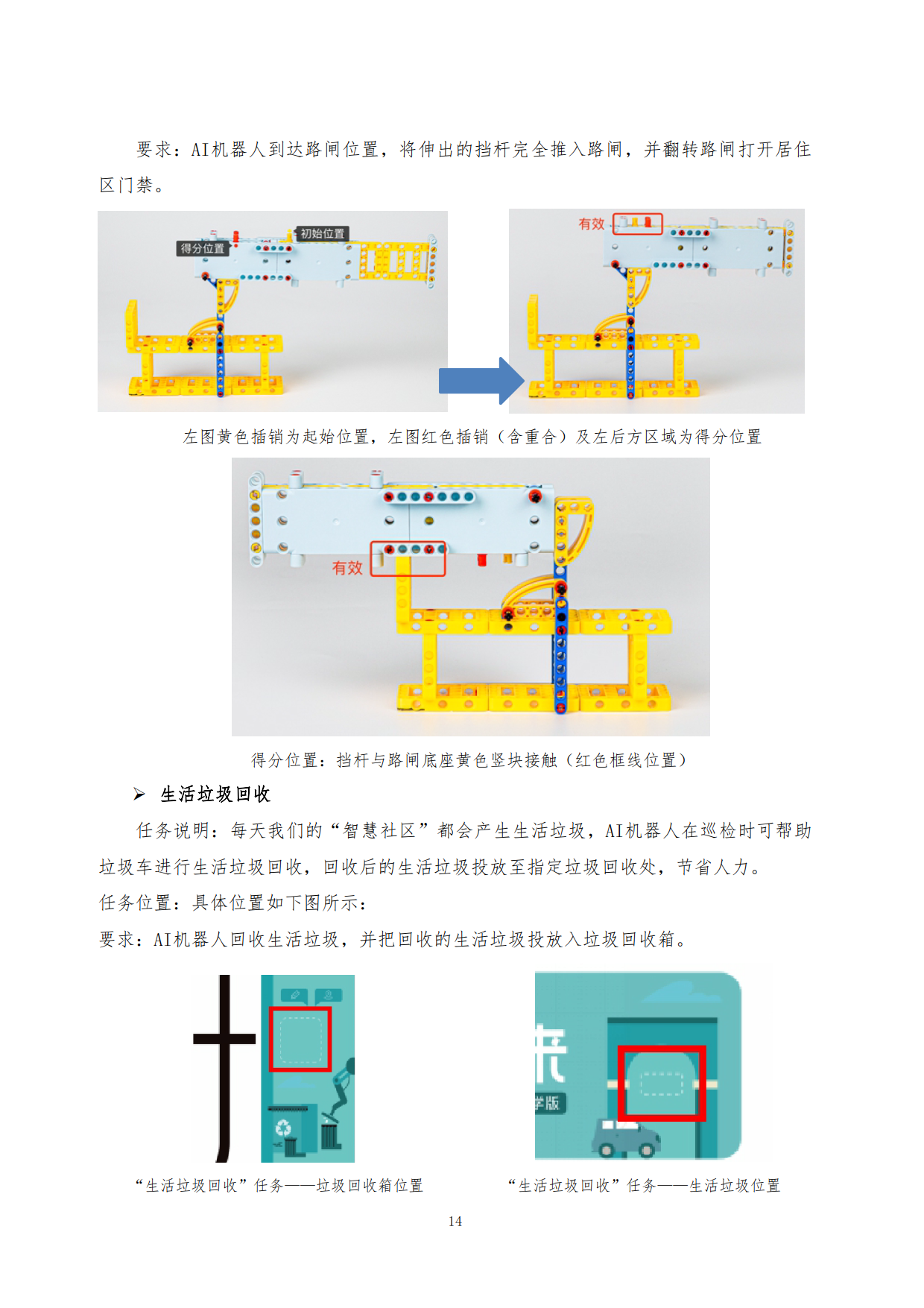 要求：AI机器人到达路闸位置，将伸出的挡杆完全推入路闸，并翻转路闸打开居住区门禁。

得分位置

初始位置

有效

左图黄色插销为起始位置，左图红色插销（含重合）及左后方区域为得分位置

有效

得分位置：挡杆与路闸底座黄色竖块接触（红色框线位置）

➢ 生活垃圾回收

任务说明：每天我们的“智慧社区”都会产生生活垃圾，AI机器人在巡检时可帮助垃圾车进行生活垃圾回收，回收后的生活垃圾投放至指定垃圾回收处，节省人力。

任务位置：具体位置如下图所示：

要求：AI机器人回收生活垃圾，并把回收的生活垃圾投放入垃圾回收箱。

学版

“生活垃圾回收”任务——垃圾回收箱位置

“生活垃圾回收”任务——生活垃圾位置

14