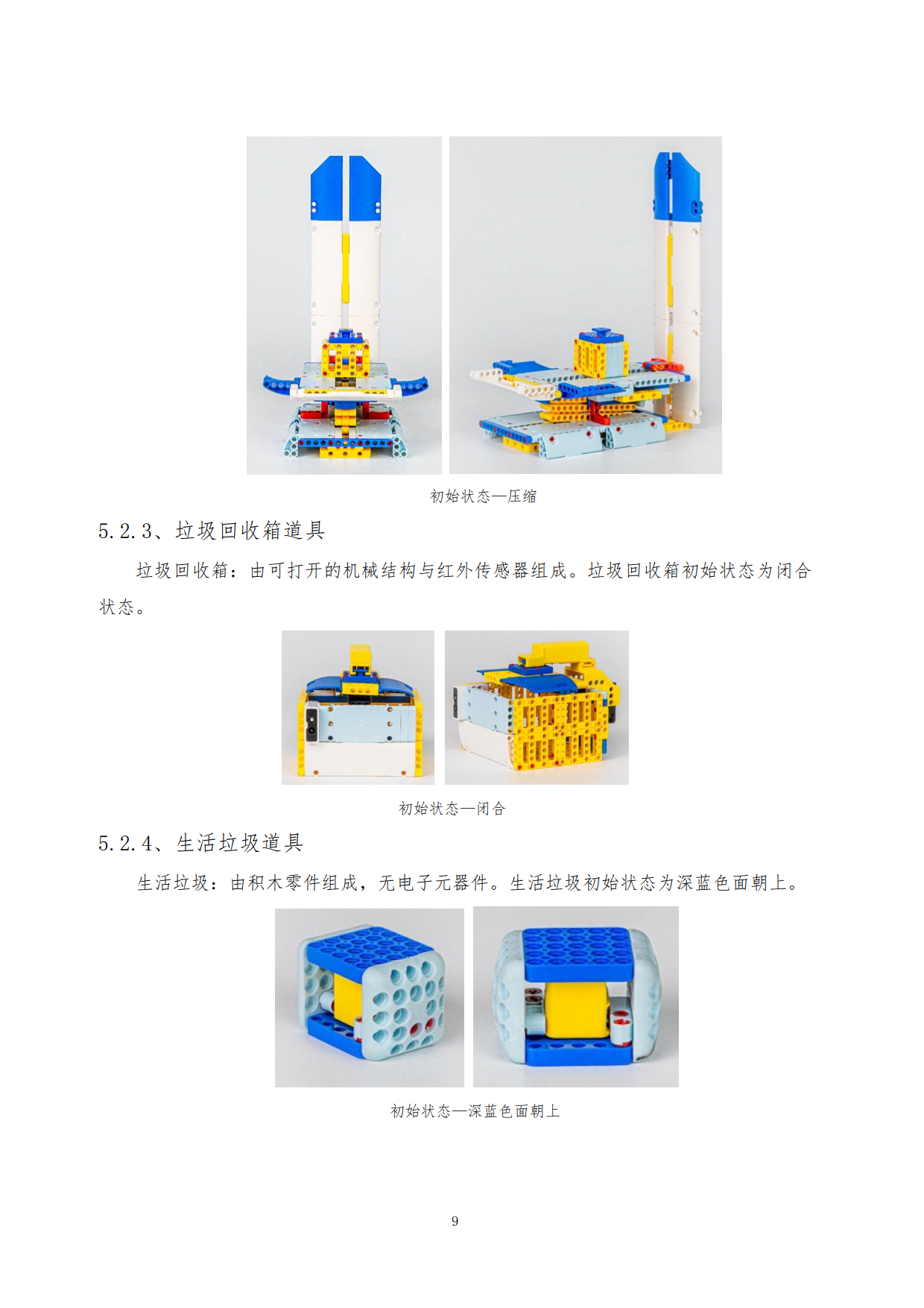 初始状态—压缩

5.2.3、垃圾回收箱道具

垃圾回收箱：由可打开的机械结构与红外传感器组成。垃圾回收箱初始状态为闭合状态。

初始状态—闭合

5.2.4、生活垃圾道具

生活垃圾：由积木零件组成，无电子元器件。生活垃圾初始状态为深蓝色面朝上。

初始状态—深蓝色面朝上

9